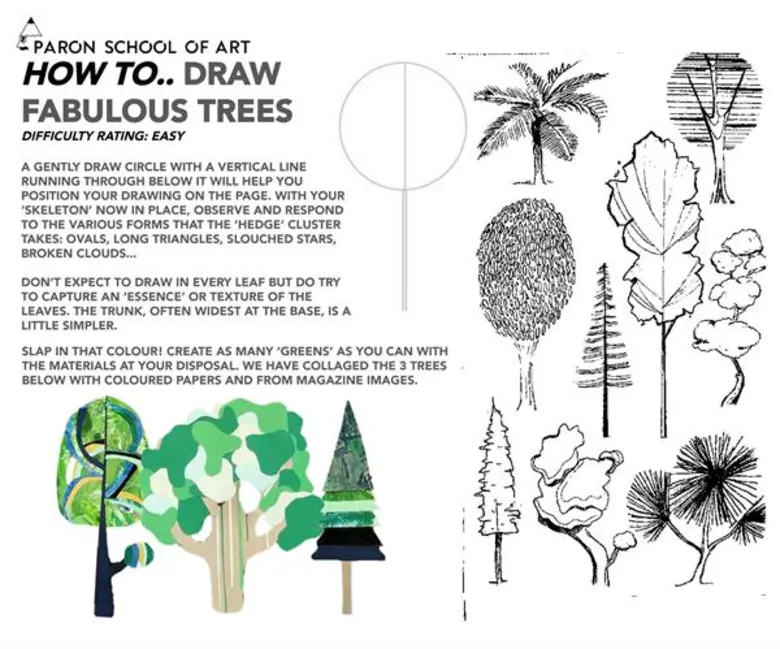 PARON SCHOOL OF ART
HOW TO.. DRAW FABULOUS TREES
DIFFICULTY RATING: EASY

A GENTLY DRAW CIRCLE WITH A VERTICAL LINE RUNNING THROUGH BELOW IT WILL HELP YOU POSITION YOUR DRAWING ON THE PAGE. WITH YOUR 'SKELETON' NOW IN PLACE, OBSERVE AND RESPOND TO THE VARIOUS FORMS THAT THE 'HEDGE' CLUSTER TAKES: OVALS, LONG TRIANGLES, SLOUCHED STARS, BROKEN CLOUDS...

DON'T EXPECT TO DRAW IN EVERY LEAF BUT DO TRY TO CAPTURE AN 'ESSENCE' OR TEXTURE OF THE LEAVES. THE TRUNK, OFTEN WIDEST AT THE BASE, IS A LITTLE SIMPLER.

SLAP IN THAT COLOUR! CREATE AS MANY 'GREENS' AS YOU CAN WITH THE MATERIALS AT YOUR DISPOSAL. WE HAVE COLLAGED THE 3 TREES BELOW WITH COLOURED PAPERS AND FROM MAGAZINE IMAGES.