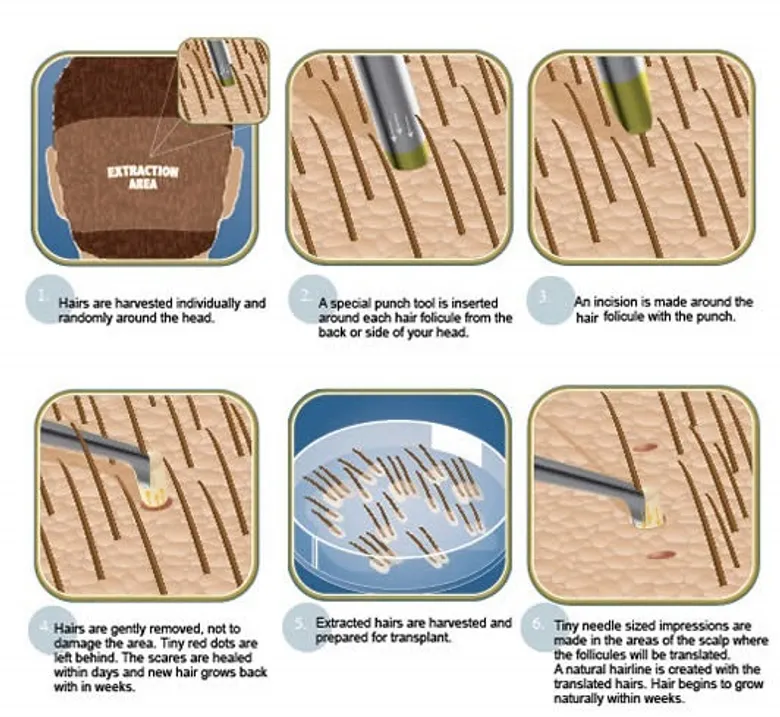 EXTRACTION AREA

1. Hairs are harvested individually and randomly around the head.

2. A special punch tool is inserted around each hair folicule from the back or side of your head.

3. An incision is made around the hair folicule with the punch.

4. Hairs are gently removed, not to damage the area. Tiny red dots are left behind. The scares are healed within days and new hair grows back with in weeks.

5. Extracted hairs are harvested and prepared for transplant.

6. Tiny needle sized impressions are made in the areas of the scalp where the follicules will be translated.
A natural hairline is created with the translated hairs. Hair begins to grow naturally within weeks.